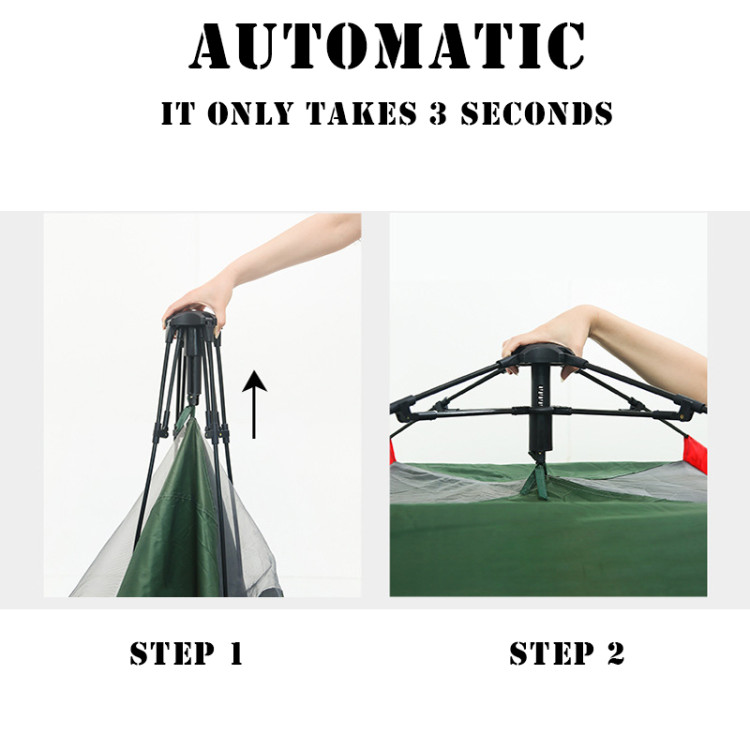 AUTOMATIC

IT ONLY TAKES 3 SECONDS

STEP 1

STEP 2